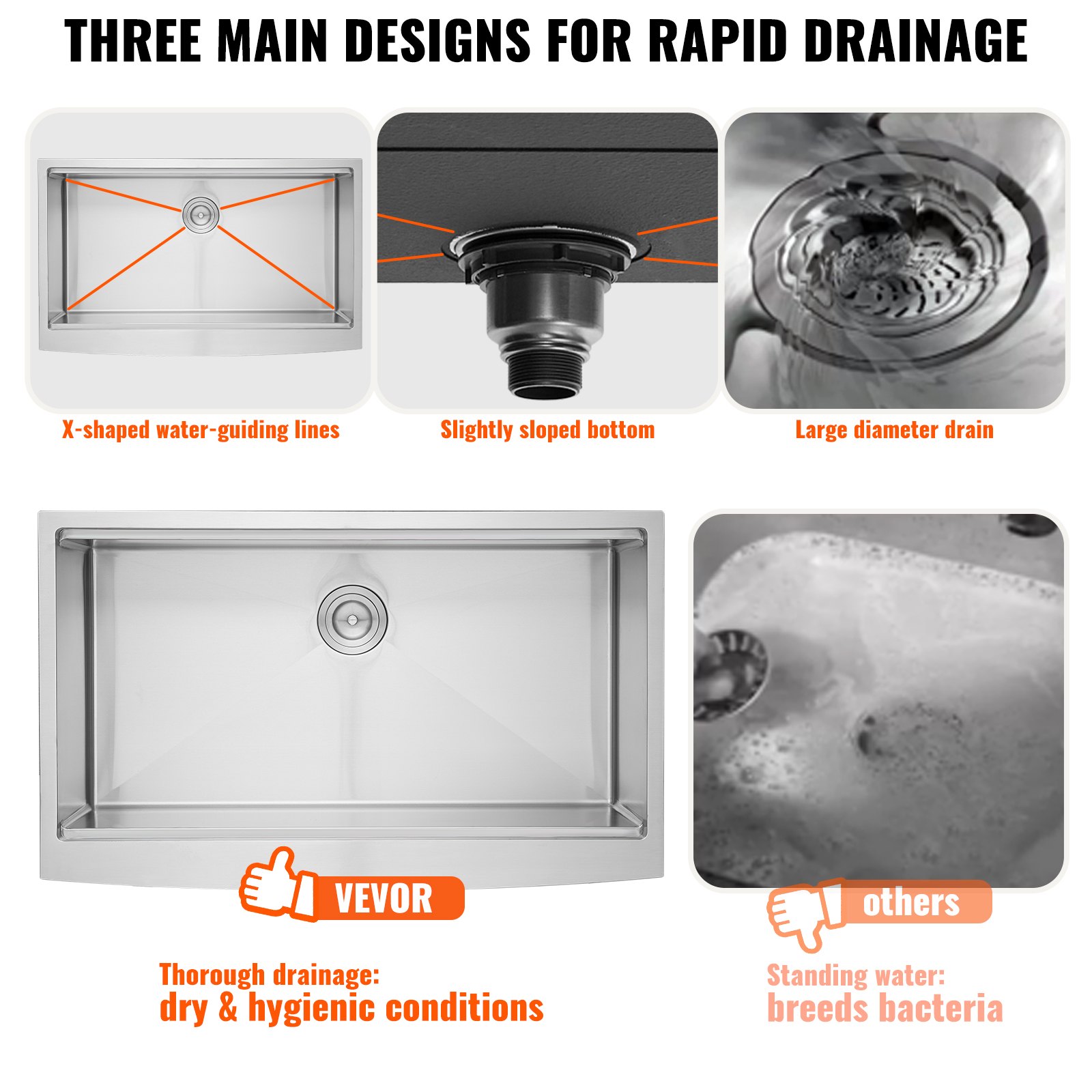 THREE MAIN DESIGNS FOR RAPID DRAINAGE

X-shaped water-guiding lines

Slightly sloped bottom

Large diameter drain

VEVOR

Thorough drainage:
dry & hygienic conditions

others

Standing water:
breeds bacteria