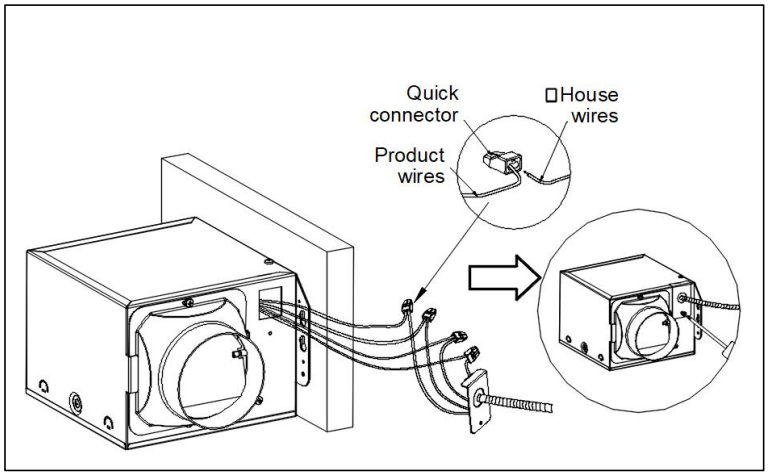 Quick connector

House wires

Product wires